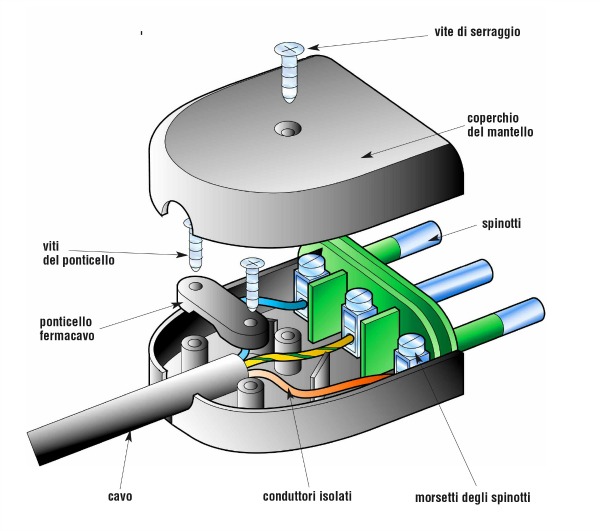 vite di serraggio

coperchio del mantello

spinotti

viti del ponticello

ponticello fermacavo

cavo

conduttori isolati

morsetti degli spinotti